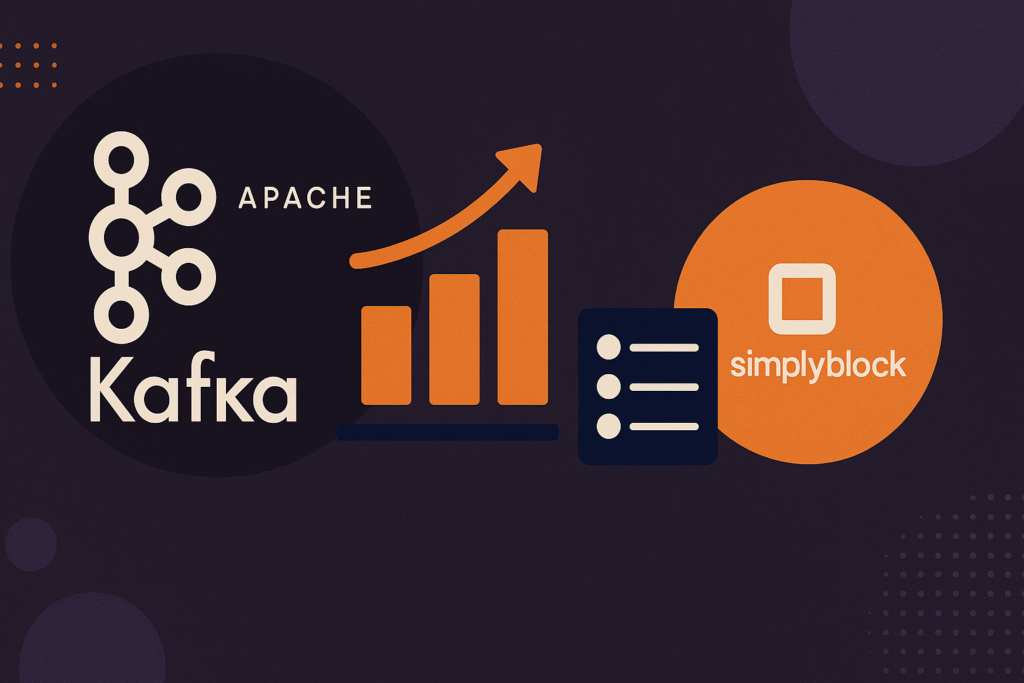 APACHE
Kafka
simplyblock