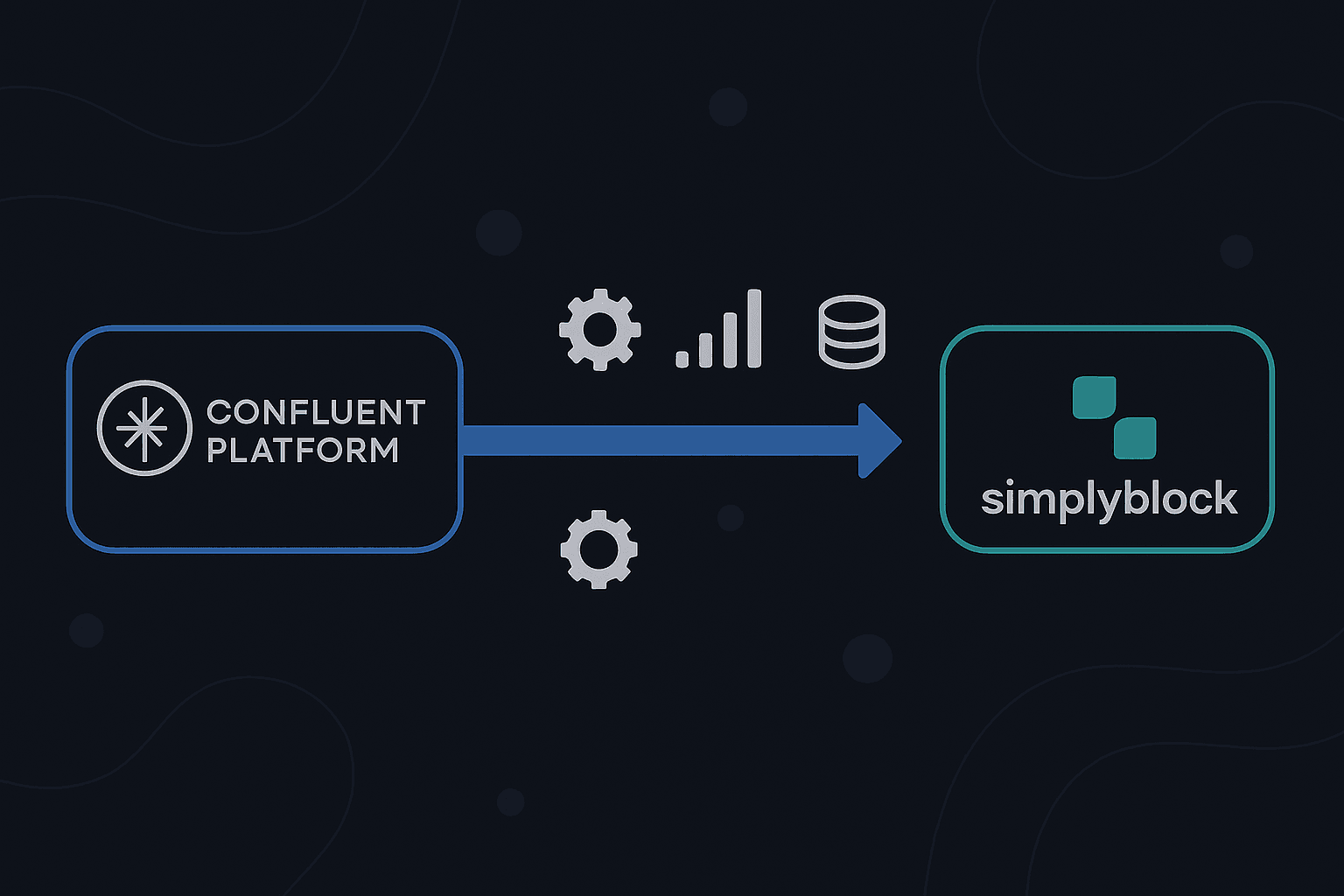 CONFLUENT PLATFORM

simplyblock