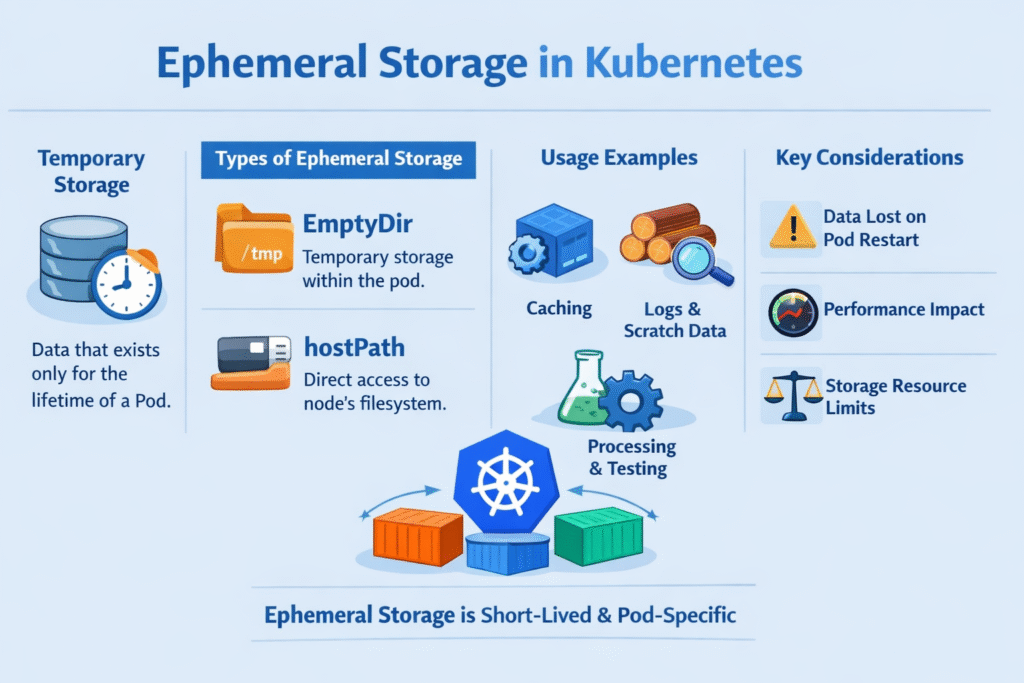 Ephemeral Storage in Kubernetes

Temporary Storage

Data that exists only for the lifetime of a Pod.

Types of Ephemeral Storage

/tmp

EmptyDir
Temporary storage within the pod.

hostPath
Direct access to node's filesystem.

Usage Examples

Caching

Logs & Scratch Data

Processing & Testing

Key Considerations

Data Lost on Pod Restart

Performance Impact

Storage Resource Limits

Ephemeral Storage is Short-Lived & Pod-Specific