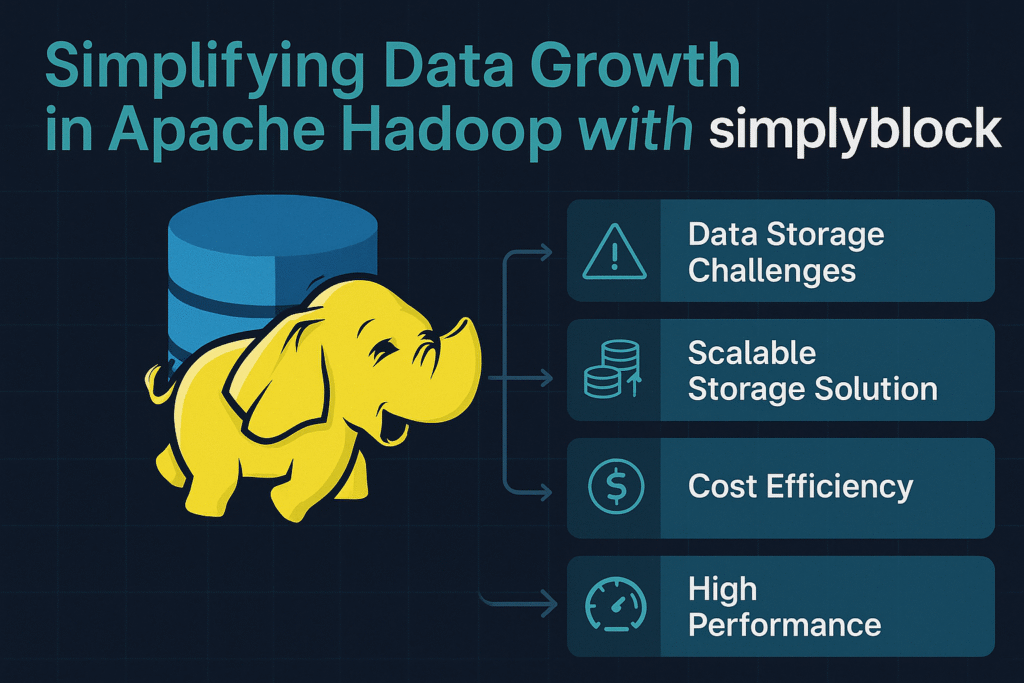 Simplifying Data Growth in Apache Hadoop with simplyblock

Data Storage Challenges

Scalable Storage Solution

Cost Efficiency

High Performance