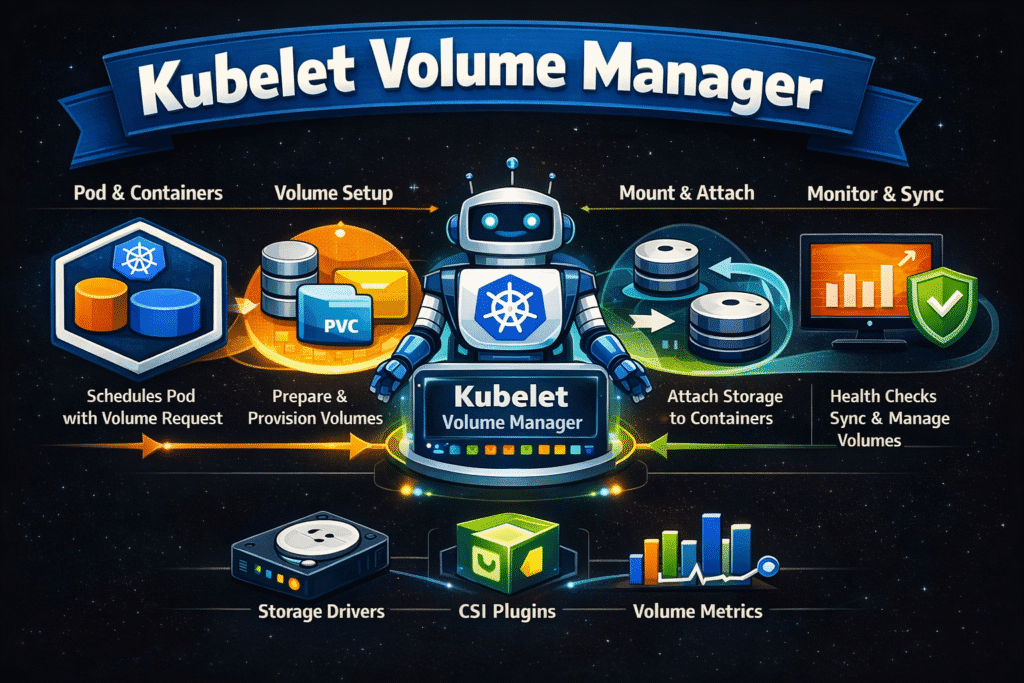 Kubelet Volume Manager

Pod & Containers

Volume Setup

Mount & Attach

Monitor & Sync

PVC

Schedules Pod with Volume Request

Prepare & Provision Volumes

Kubelet
Volume Manager

Attach Storage to Containers

Health Checks Sync & Manage Volumes

Storage Drivers

CSI Plugins

Volume Metrics