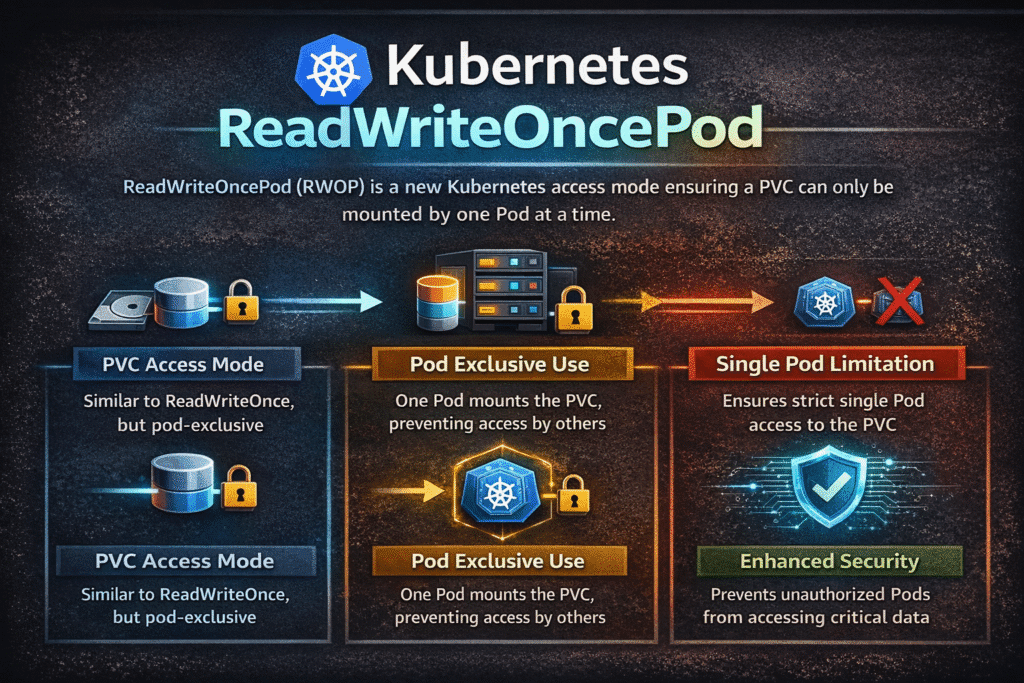 Kubernetes
ReadWriteOncePod

ReadWriteOncePod (RWOP) is a new Kubernetes access mode ensuring a PVC can only be mounted by one Pod at a time.

PVC Access Mode
Similar to ReadWriteOnce, but pod-exclusive

PVC Access Mode
Similar to ReadWriteOnce, but pod-exclusive

Pod Exclusive Use
One Pod mounts the PVC, preventing access by others

Pod Exclusive Use
One Pod mounts the PVC, preventing access by others

Single Pod Limitation
Ensures strict single Pod access to the PVC

Enhanced Security
Prevents unauthorized Pods from accessing critical data