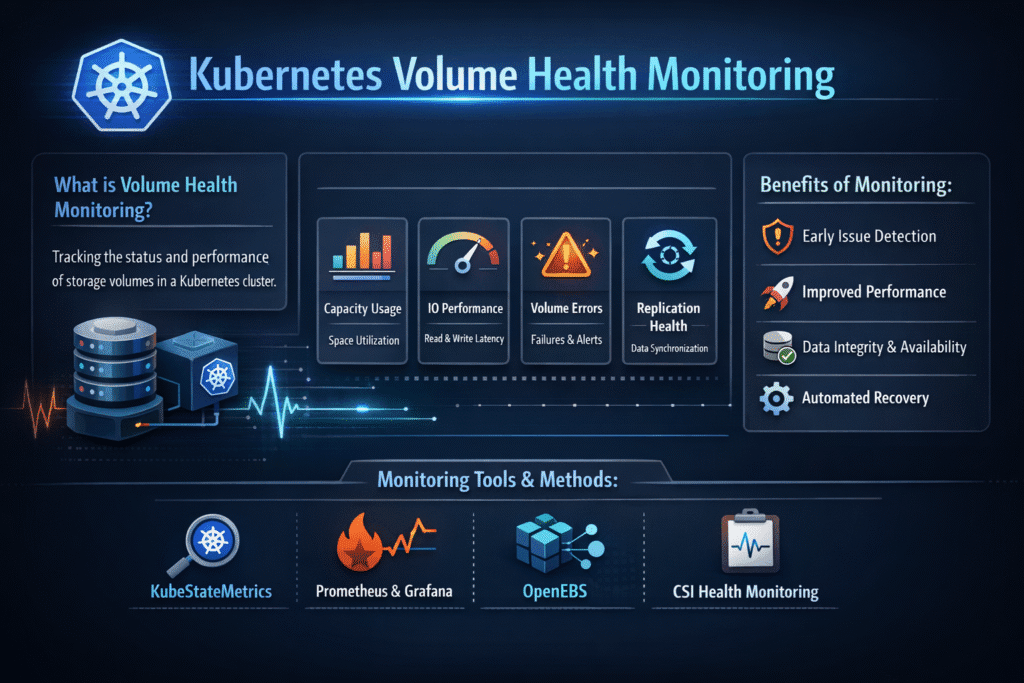 Kubernetes Volume Health Monitoring

What is Volume Health Monitoring?

Tracking the status and performance of storage volumes in a Kubernetes cluster.

Capacity Usage
Space Utilization

IO Performance
Read & Write Latency

Volume Errors
Failures & Alerts

Replication Health
Data Synchronization

Benefits of Monitoring:

Early Issue Detection

Improved Performance

Data Integrity & Availability

Automated Recovery

Monitoring Tools & Methods:

KubeStateMetrics

Prometheus & Grafana

OpenEBS

CSI Health Monitoring