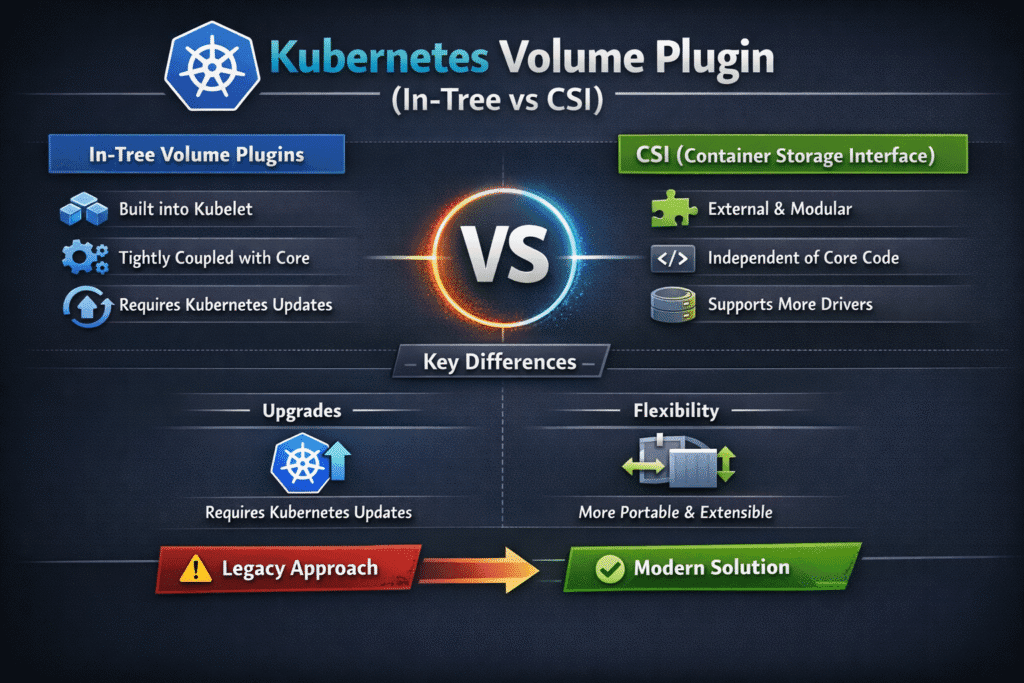 Kubernetes Volume Plugin
(In-Tree vs CSI)

In-Tree Volume Plugins

Built into Kubelet

Tightly Coupled with Core

Requires Kubernetes Updates

VS

CSI (Container Storage Interface)

External & Modular

</>

Independent of Core Code

Supports More Drivers

Key Differences

Upgrades

Requires Kubernetes Updates

Flexibility

More Portable & Extensible

Legacy Approach

Modern Solution