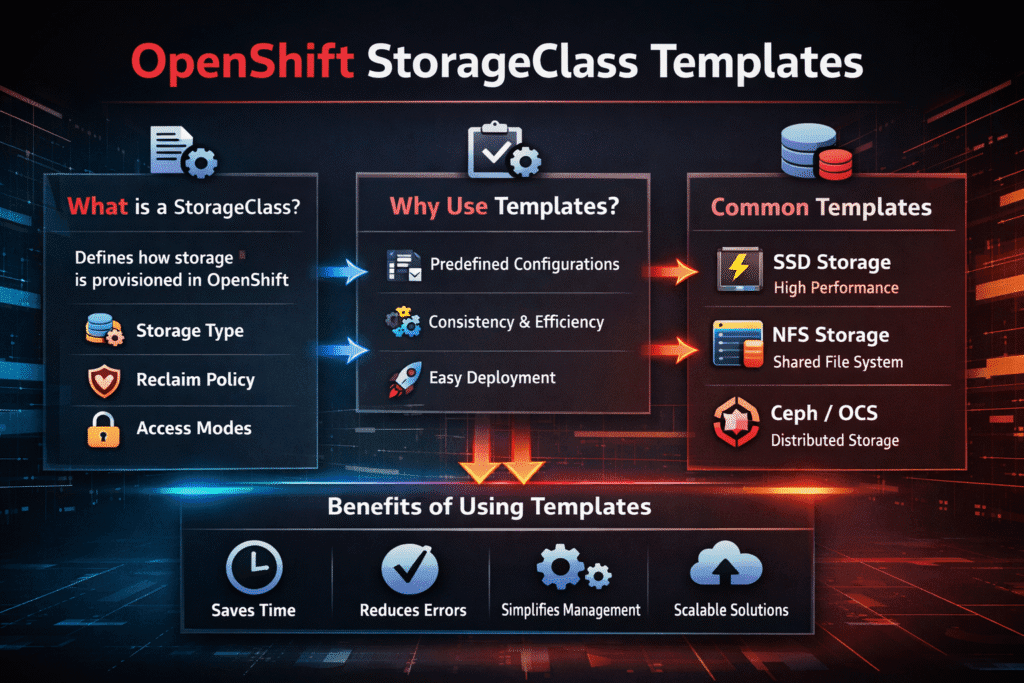 OpenShift StorageClass Templates

What is a StorageClass?

Defines how storage is provisioned in OpenShift

Storage Type

Reclaim Policy

Access Modes

Why Use Templates?

Predefined Configurations

Consistency & Efficiency

Easy Deployment

Common Templates

SSD Storage
High Performance

NFS Storage
Shared File System

Ceph / OCS
Distributed Storage

Benefits of Using Templates

Saves Time

Reduces Errors

Simplifies Management

Scalable Solutions