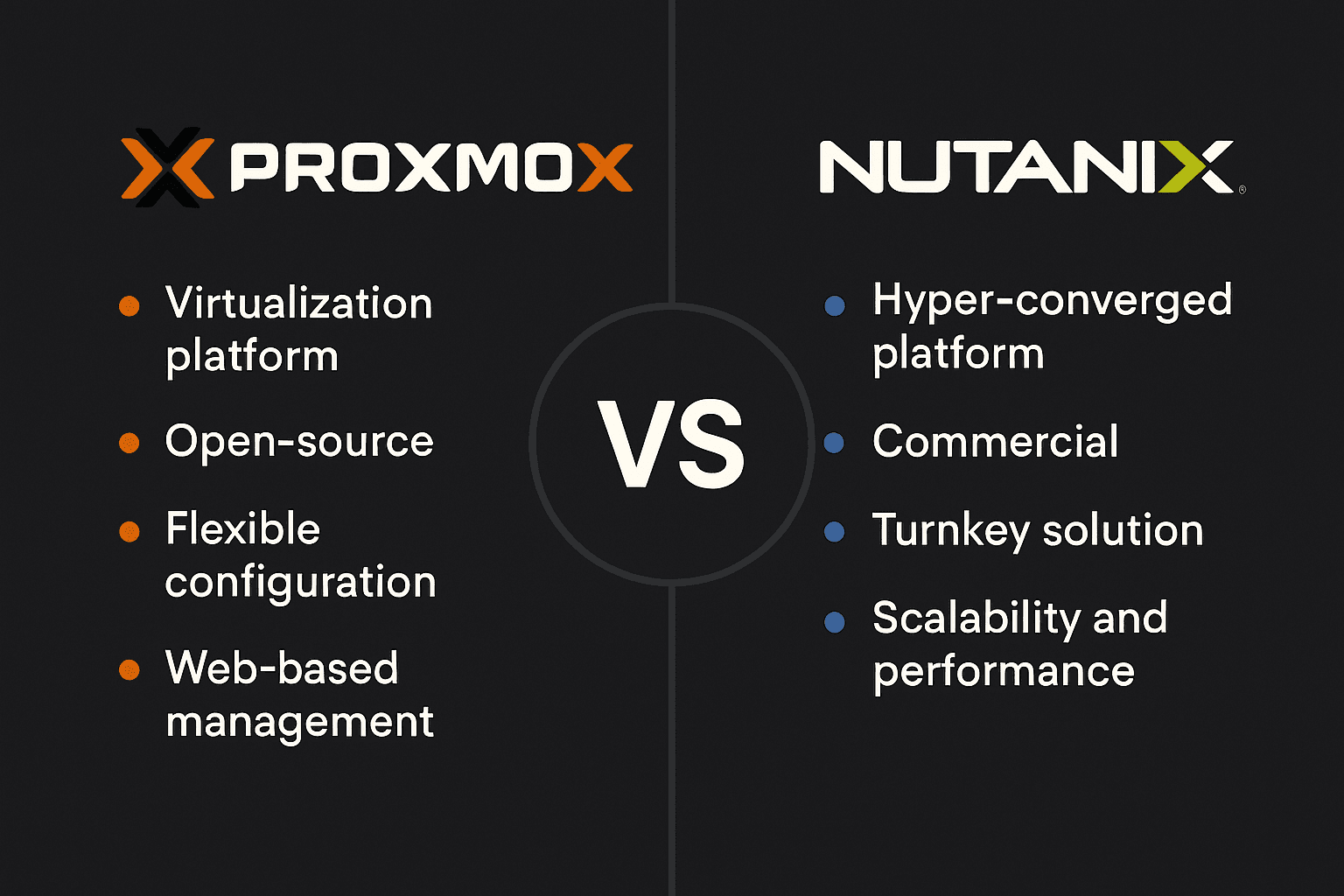 PROXMOX

- Virtualization platform
- Open-source
- Flexible configuration
- Web-based management

VS

NUTANIX

- Hyper-converged platform
- Commercial
- Turnkey solution
- Scalability and performance