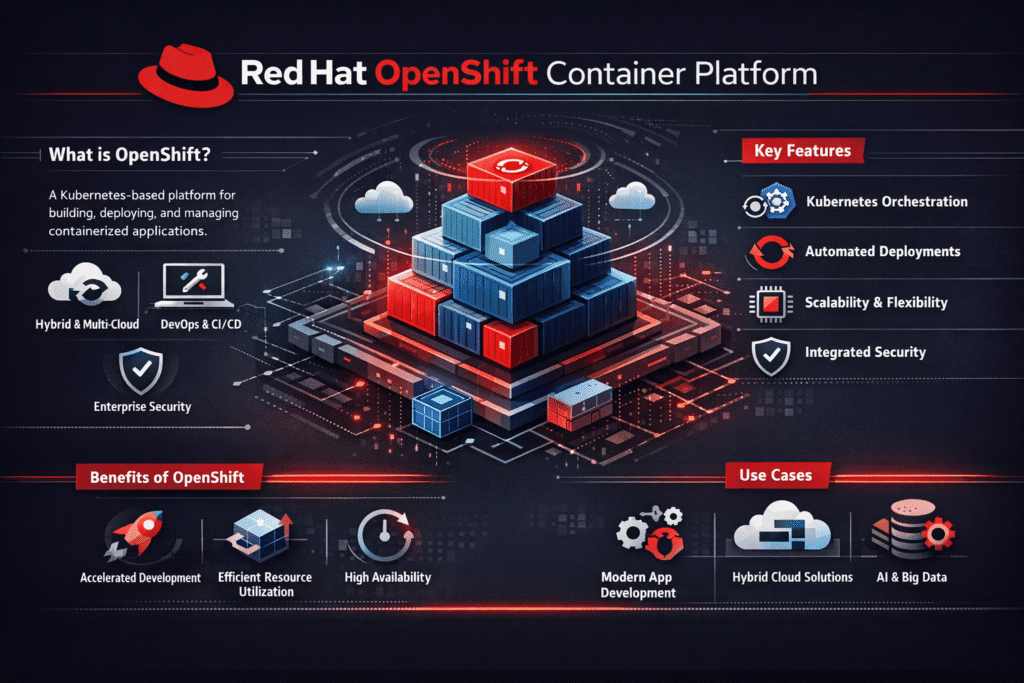 Red Hat OpenShift Container Platform

What is OpenShift?

A Kubernetes-based platform for building, deploying, and managing containerized applications.

Hybrid & Multi-Cloud

DevOps & CI/CD

Enterprise Security

Key Features

Kubernetes Orchestration

Automated Deployments

Scalability & Flexibility

Integrated Security

Benefits of OpenShift

Accelerated Development

Efficient Resource Utilization

High Availability

Use Cases

Modern App Development

Hybrid Cloud Solutions

AI & Big Data