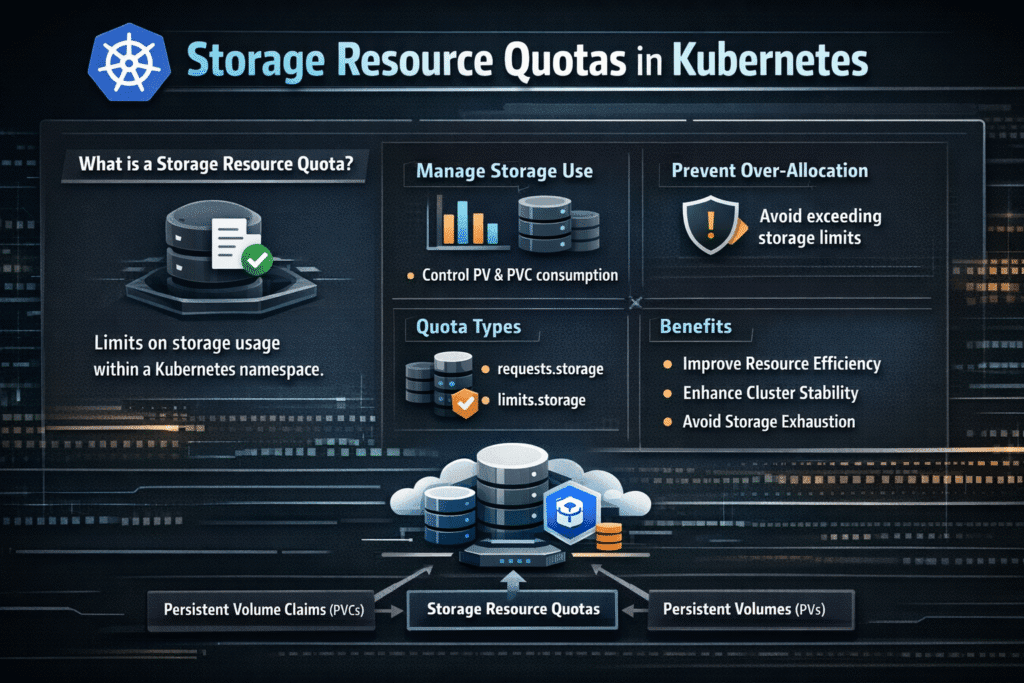 Storage Resource Quotas in Kubernetes

What is a Storage Resource Quota?

Limits on storage usage within a Kubernetes namespace.

Manage Storage Use

• Control PV & PVC consumption

Prevent Over-Allocation

Avoid exceeding storage limits

Quota Types

• requests.storage
• limits.storage

Benefits

• Improve Resource Efficiency
• Enhance Cluster Stability
• Avoid Storage Exhaustion

Persistent Volume Claims (PVCs)

Storage Resource Quotas

Persistent Volumes (PVs)