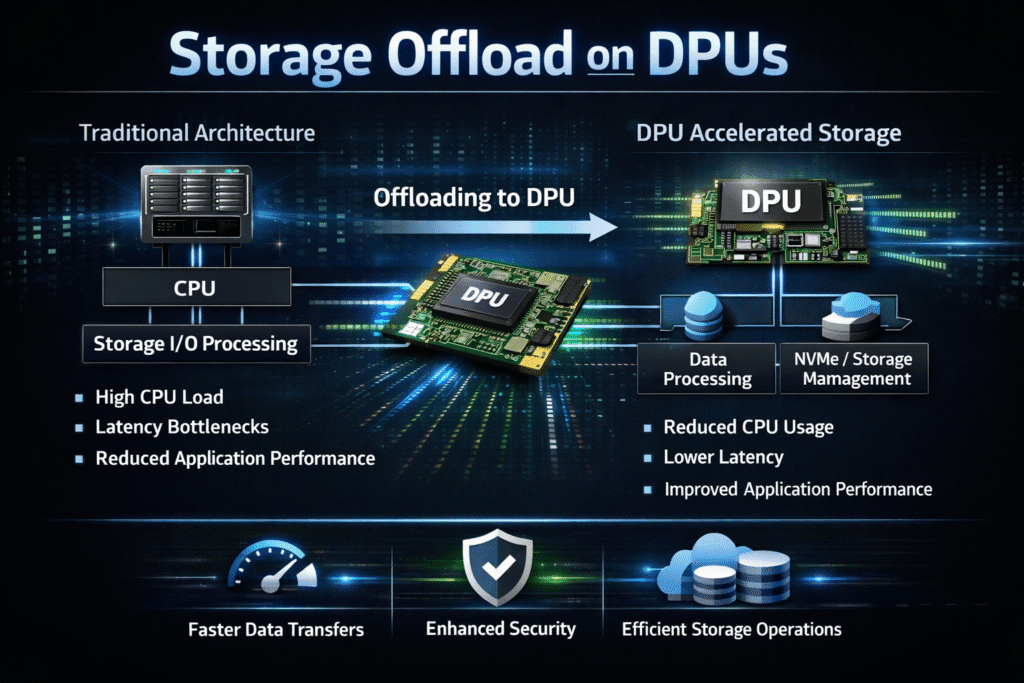 Storage Offload on DPUs

Traditional Architecture

CPU

Storage I/O Processing

- High CPU Load
- Latency Bottlenecks
- Reduced Application Performance

Offloading to DPU

DPU

DPU Accelerated Storage

DPU

Data Processing

NVMe / Storage Mamagement

- Reduced CPU Usage
- Lower Latency
- Improved Application Performance

Faster Data Transfers

Enhanced Security

Efficient Storage Operations